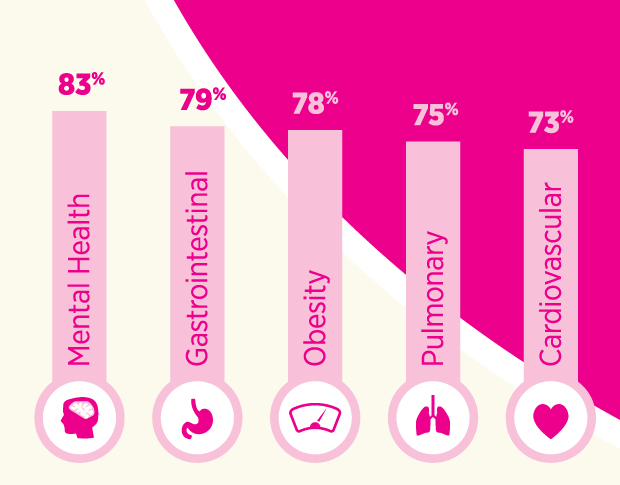 83%
Mental Health

79%
Gastrointestinal

78%
Obesity

75%
Pulmonary

73%
Cardiovascular