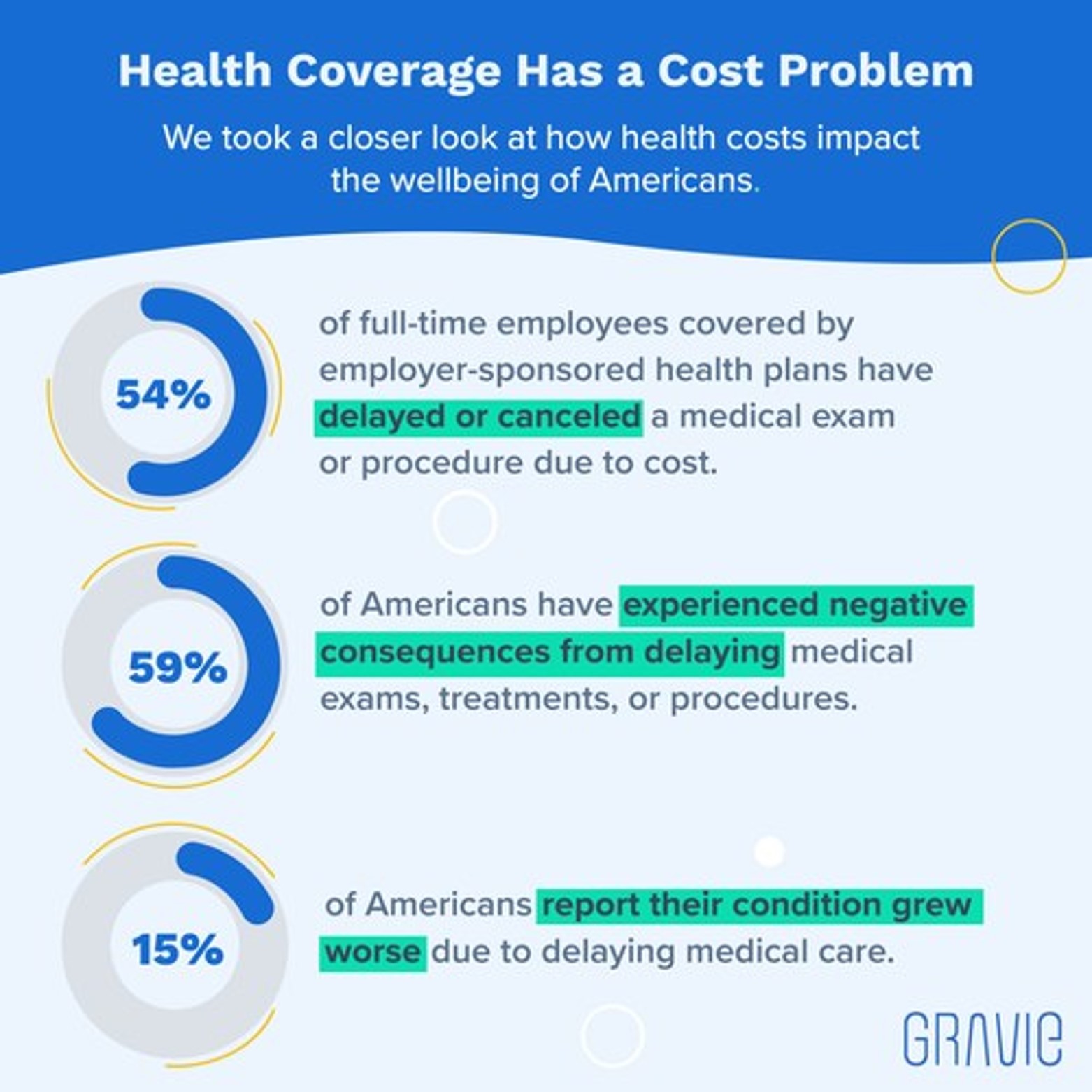 Health Coverage Has a Cost Problem

We took a closer look at how health costs impact the wellbeing of Americans.

54%

of full-time employees covered by employer-sponsored health plans have delayed or canceled a medical exam or procedure due to cost.

59%

of Americans have experienced negative consequences from delaying medical exams, treatments, or procedures.

15%

of Americans report their condition grew worse due to delaying medical care.

GRAVIE