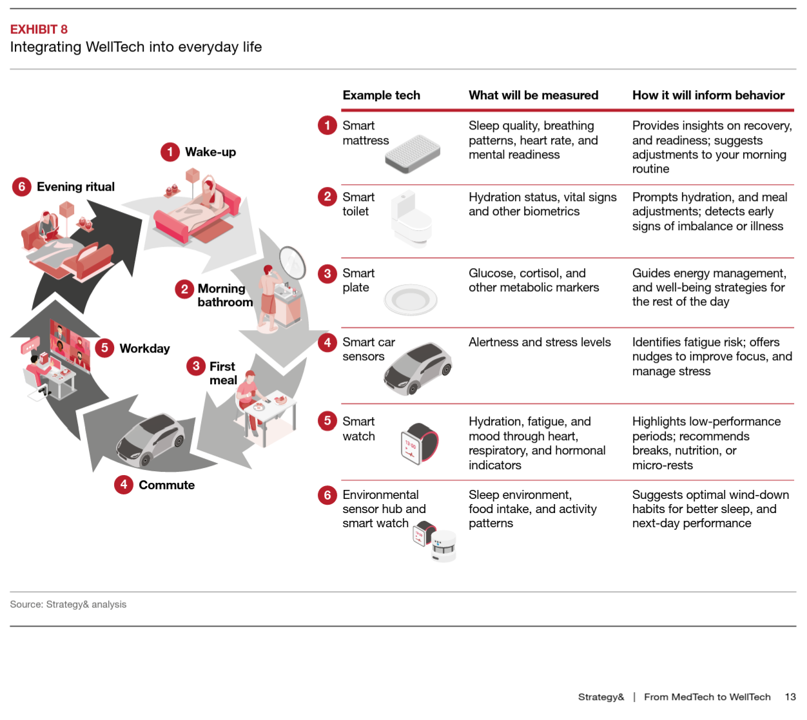 EXHIBIT 8
Integrating WellTech into everyday life

1 Wake-up
2 Morning bathroom
3 First meal
4 Commute
5 Workday
6 Evening ritual

| | Example tech | What will be measured | How it will inform behavior |
|---|---|---|---|
| 1 | Smart mattress | Sleep quality, breathing patterns, heart rate, and mental readiness | Provides insights on recovery, and readiness; suggests adjustments to your morning routine |
| 2 | Smart toilet | Hydration status, vital signs and other biometrics | Prompts hydration, and meal adjustments; detects early signs of imbalance or illness |
| 3 | Smart plate | Glucose, cortisol, and other metabolic markers | Guides energy management, and well-being strategies for the rest of the day |
| 4 | Smart car sensors | Alertness and stress levels | Identifies fatigue risk; offers nudges to improve focus, and manage stress |
| 5 | Smart watch | Hydration, fatigue, and mood through heart, respiratory, and hormonal indicators | Highlights low-performance periods; recommends breaks, nutrition, or micro-rests |
| 6 | Environmental sensor hub and smart watch | Sleep environment, food intake, and activity patterns | Suggests optimal wind-down habits for better sleep, and next-day performance |

Source: Strategy& analysis

Strategy& | From MedTech to WellTech 13