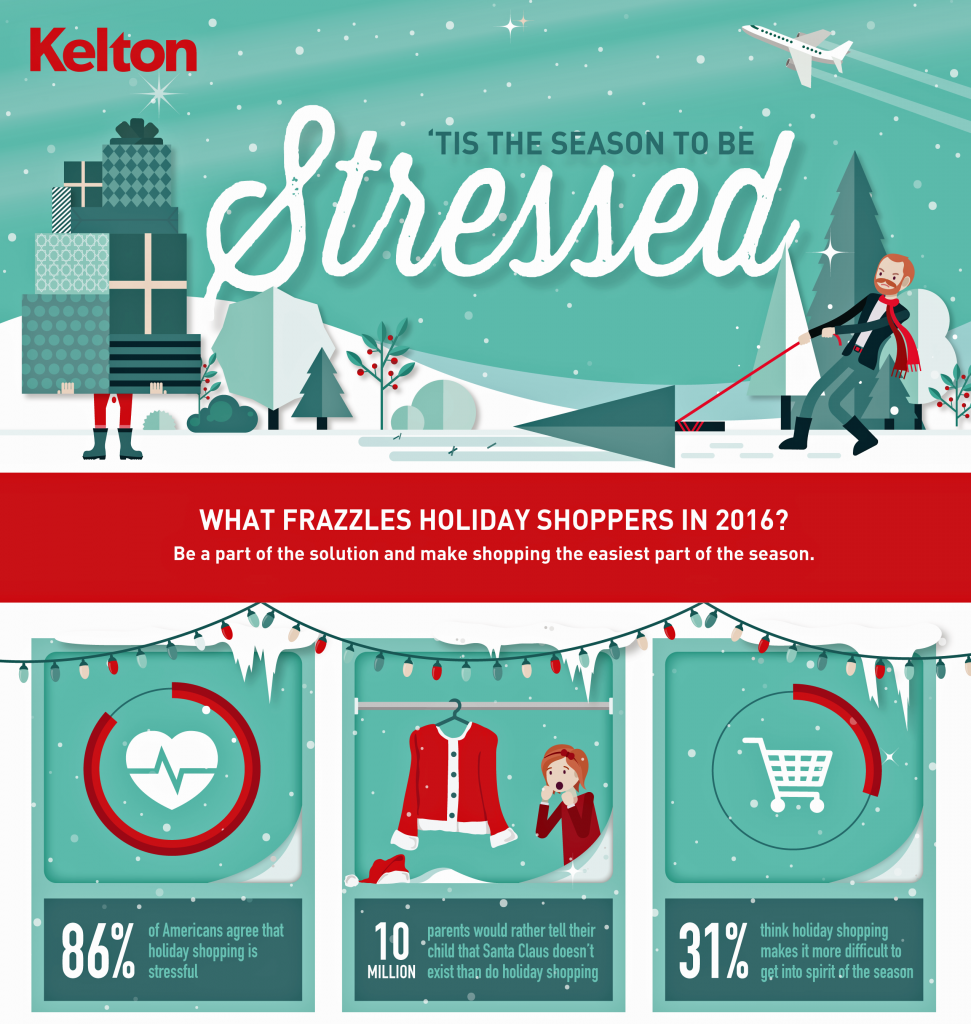 Kelton

'TIS THE SEASON TO BE

Stressed

WHAT FRAZZLES HOLIDAY SHOPPERS IN 2016?

Be a part of the solution and make shopping the easiest part of the season.

86% of Americans agree that holiday shopping is stressful

10 MILLION parents would rather tell their child that Santa Claus doesn't exist than do holiday shopping

31% think holiday shopping makes it more difficult to get into spirit of the season